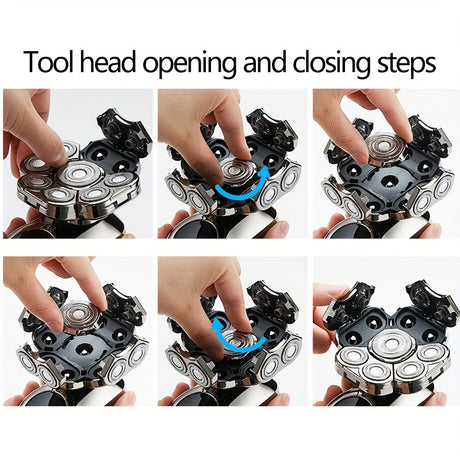 Tool head opening and closing steps