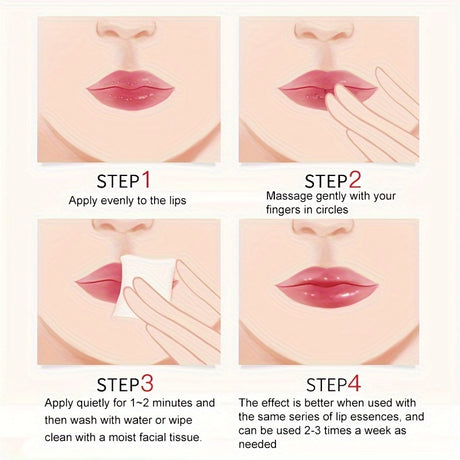 STEP1
Apply evenly to the lips

STEP2
Massage gently with your fingers in circles

STEP3
Apply quietly for 1~2 minutes and then wash with water or wipe clean with a moist facial tissue.

STEP4
The effect is better when used with the same series of lip essences, and can be used 2-3 times a week as needed