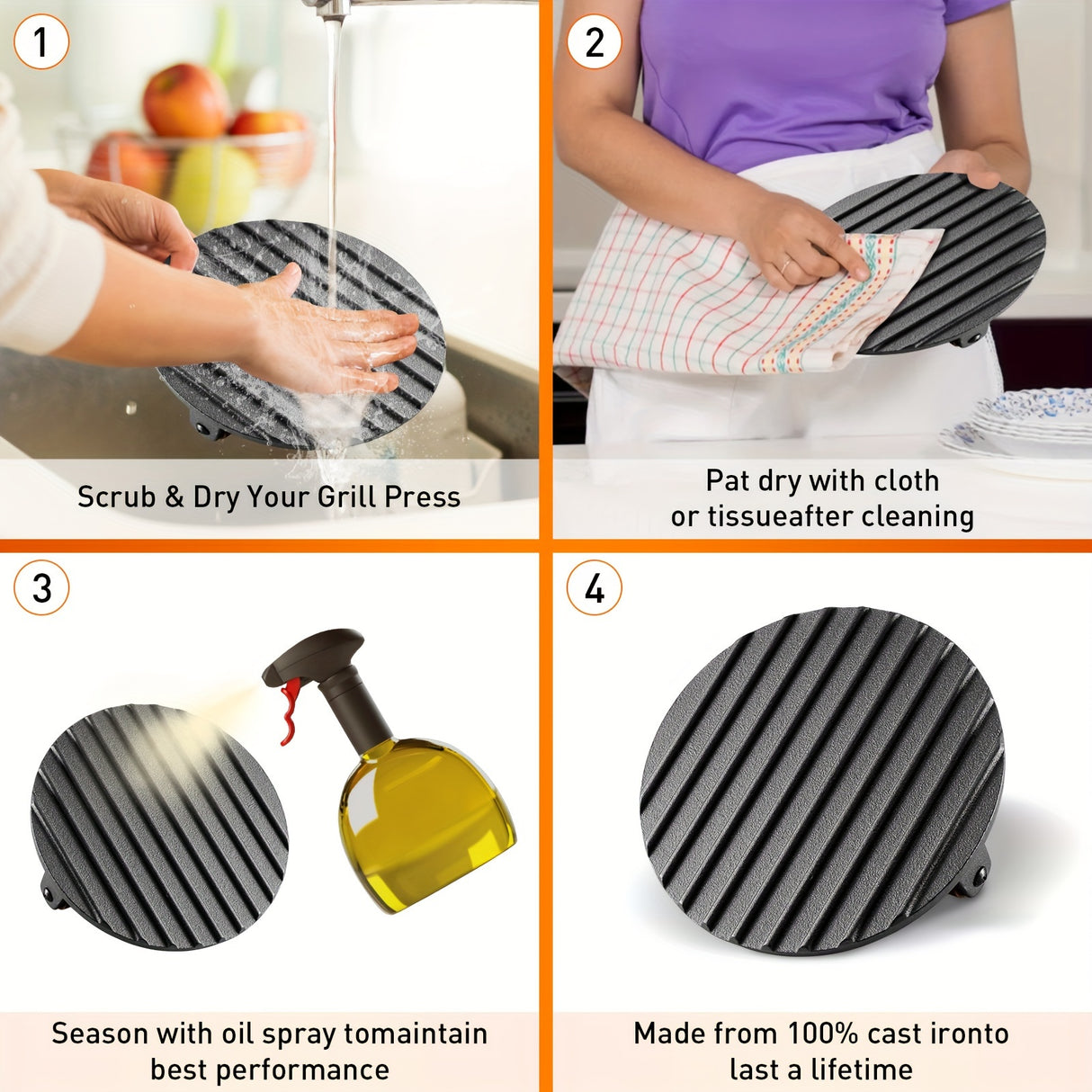 1

Scrub & Dry Your Grill Press

2

Pat dry with cloth or tissueafter cleaning

3

Season with oil spray tomaintain best performance

4

Made from 100% cast ironto last a lifetime