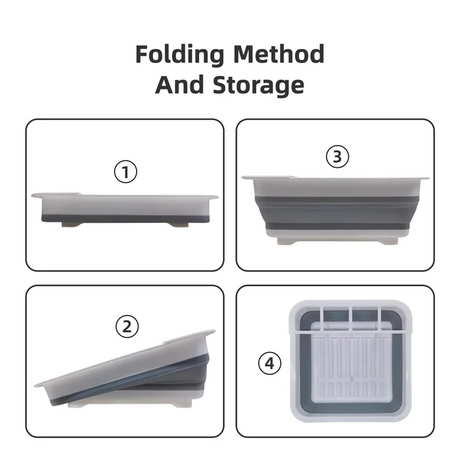 Folding Method
And Storage

①

③

②

④