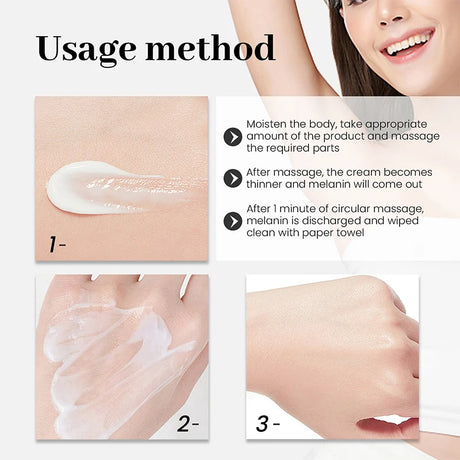 Usage method

Moisten the body, take appropriate amount of the product and massage the required parts

After massage, the cream becomes thinner and melanin will come out

After 1 minute of circular massage, melanin is discharged and wiped clean with paper towel

1-

2-

3-