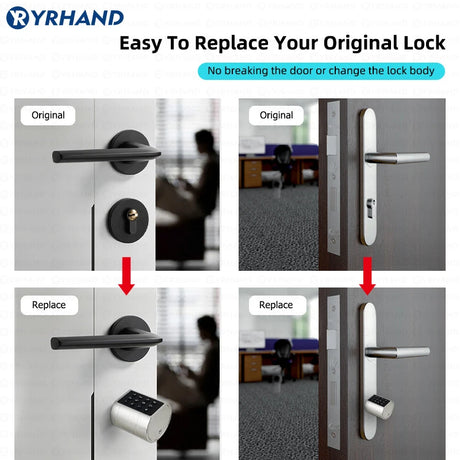 YRHAND

Easy To Replace Your Original Lock

No breaking the door or change the lock body

Original

Original

Replace

Replace