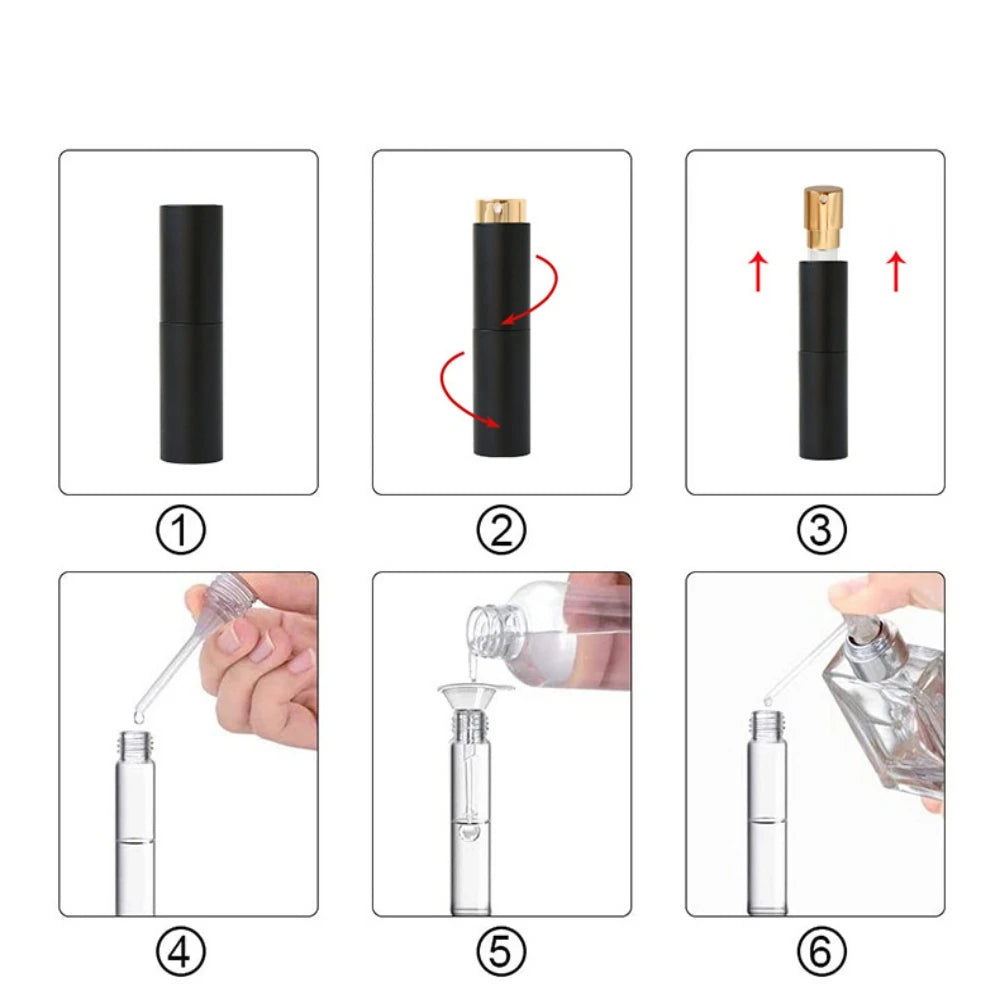 ①

②

③

④

⑤

⑥