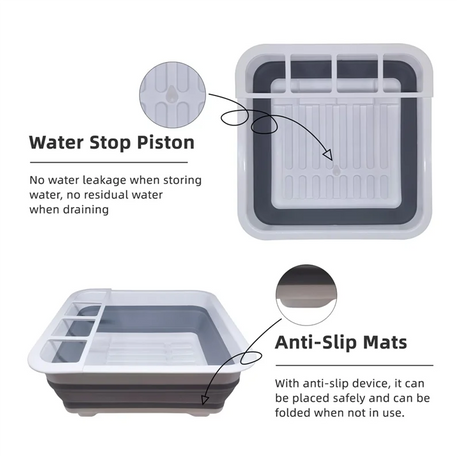 Water Stop Piston

No water leakage when storing water, no residual water when draining

Anti-Slip Mats

With anti-slip device, it can be placed safely and can be folded when not in use.