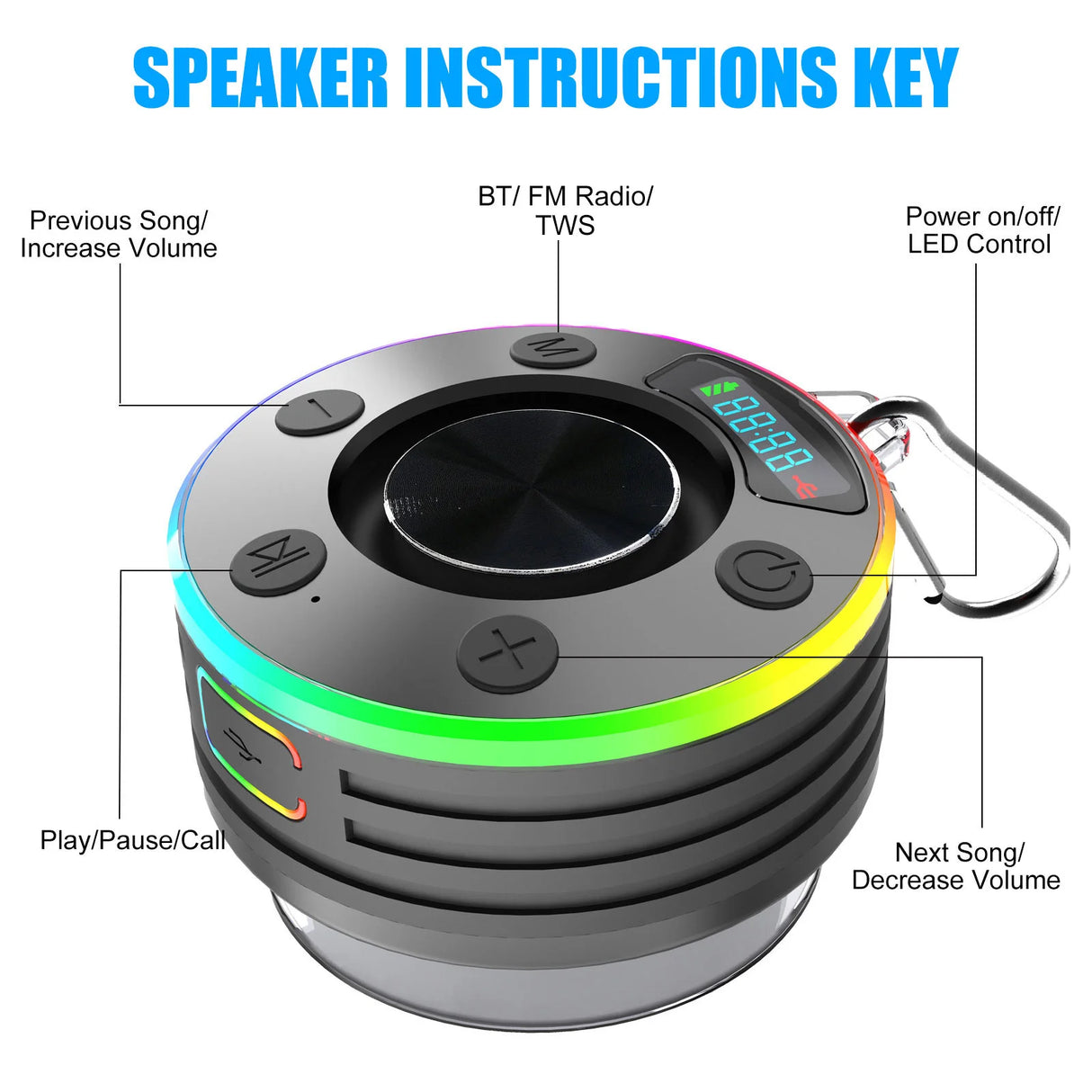 SPEAKER INSTRUCTIONS KEY

Previous Song/
Increase Volume

BT/ FM Radio/
TWS

Power on/off/
LED Control

M

88:88

Play/Pause/Call

Next Song/
Decrease Volume