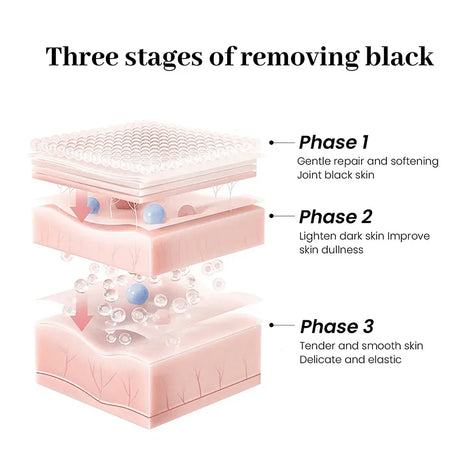 Three stages of removing black

Phase 1
Gentle repair and softening
Joint black skin

Phase 2
Lighten dark skin Improve skin dullness

Phase 3
Tender and smooth skin
Delicate and elastic