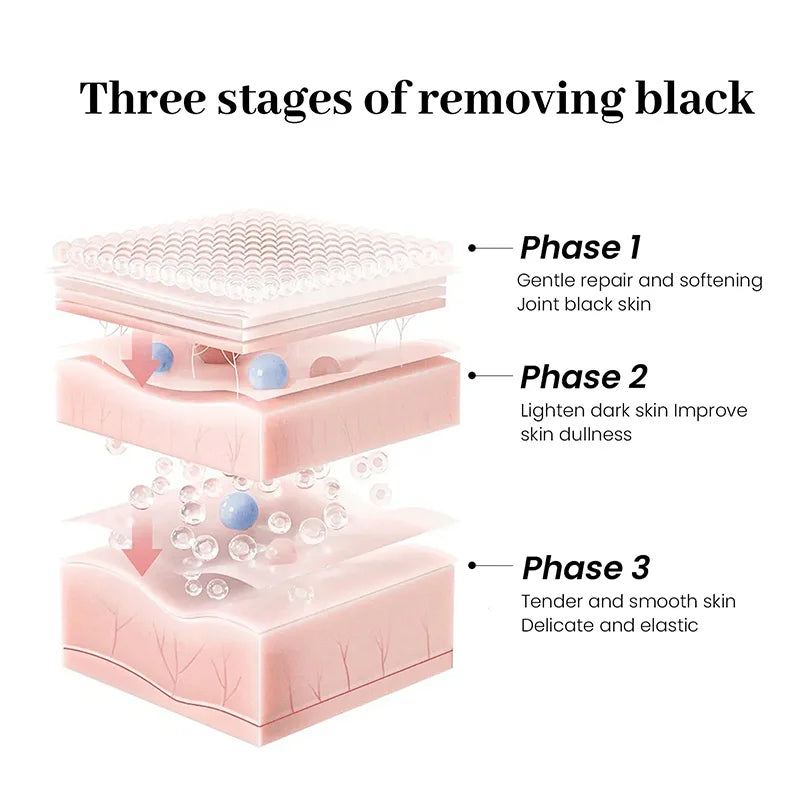 Three stages of removing black

Phase 1
Gentle repair and softening Joint black skin

Phase 2
Lighten dark skin Improve skin dullness

Phase 3
Tender and smooth skin Delicate and elastic