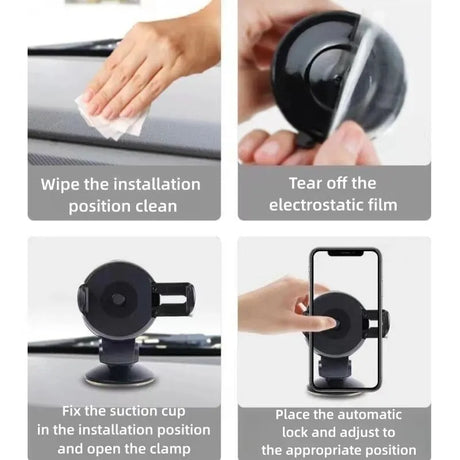 Wipe the installation position clean

Tear off the electrostatic film

Fix the suction cup in the installation position and open the clamp

Place the automatic lock and adjust to the appropriate position