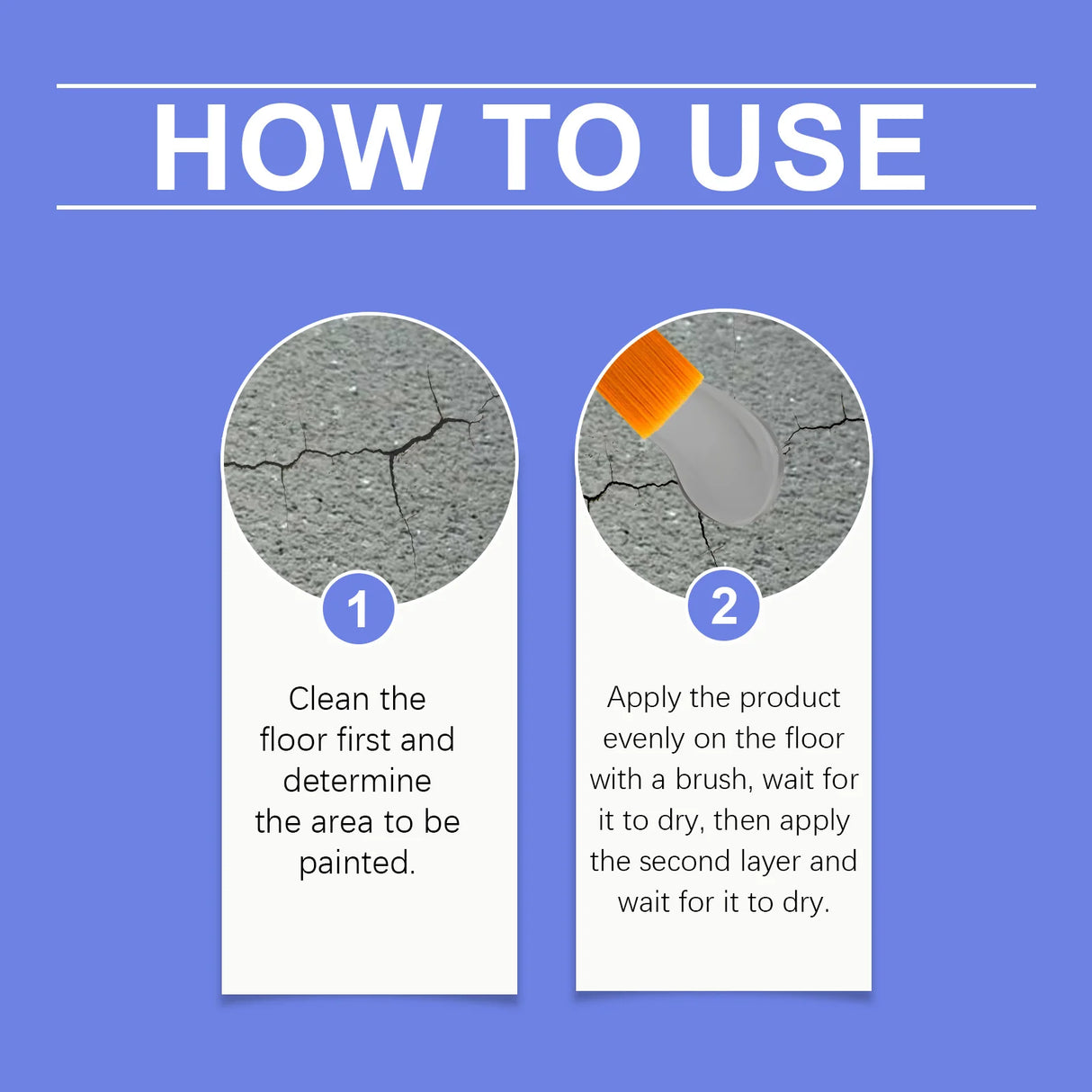 HOW TO USE

1

Clean the floor first and determine the area to be painted.

2

Apply the product evenly on the floor with a brush, wait for it to dry, then apply the second layer and wait for it to dry.