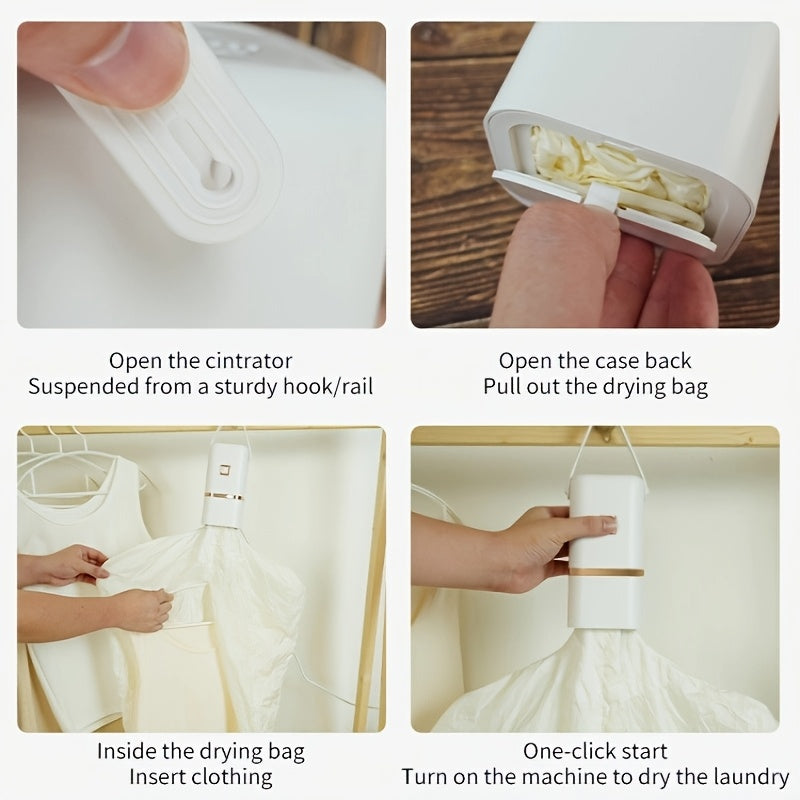 Open the cintrator
Suspended from a sturdy hook/rail

Open the case back
Pull out the drying bag

Inside the drying bag
Insert clothing

One-click start
Turn on the machine to dry the laundry