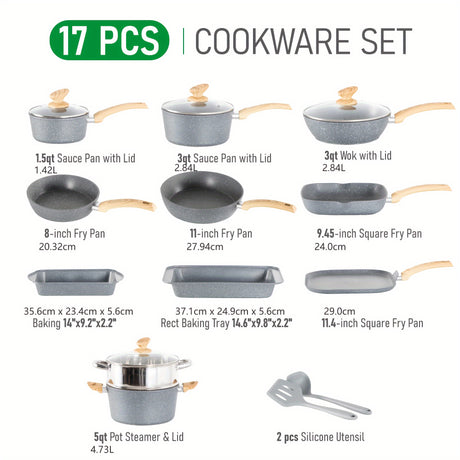 17 PCS | COOKWARE SET

1.5qt Sauce Pan with Lid
1.42L

3qt Sauce Pan with Lid
2.84L

3qt Wok with Lid
2.84L

8-inch Fry Pan
20.32cm

11-inch Fry Pan
27.94cm

9.45-inch Square Fry Pan
24.0cm

35.6cm x 23.4cm x 5.6cm
Baking 14"x9.2"x2.2"

37.1cm x 24.9cm x 5.6cm
Rect Baking Tray 14.6"x9.8"x2.2"

29.0cm
11.4-inch Square Fry Pan

5qt Pot Steamer & Lid
4.73L

2 pcs Silicone Utensil