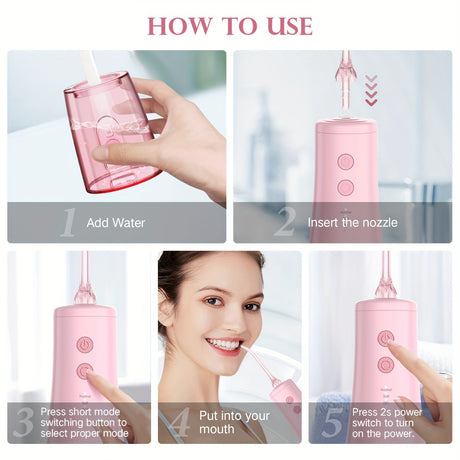 HOW TO USE

1 Add Water

2 Insert the nozzle

3 Press short mode switching button to select proper mode

4 Put into your mouth

5 Press 2s power switch to turn on the power.