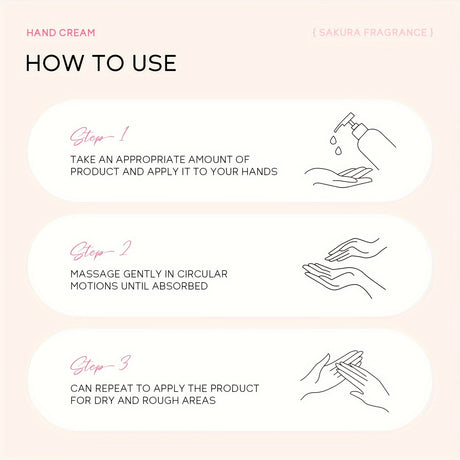 HAND CREAM

{ SAKURA FRAGRANCE }

HOW TO USE

Step 1

TAKE AN APPROPRIATE AMOUNT OF PRODUCT AND APPLY IT TO YOUR HANDS

Step 2

MASSAGE GENTLY IN CIRCULAR MOTIONS UNTIL ABSORBED

Step 3

CAN REPEAT TO APPLY THE PRODUCT FOR DRY AND ROUGH AREAS