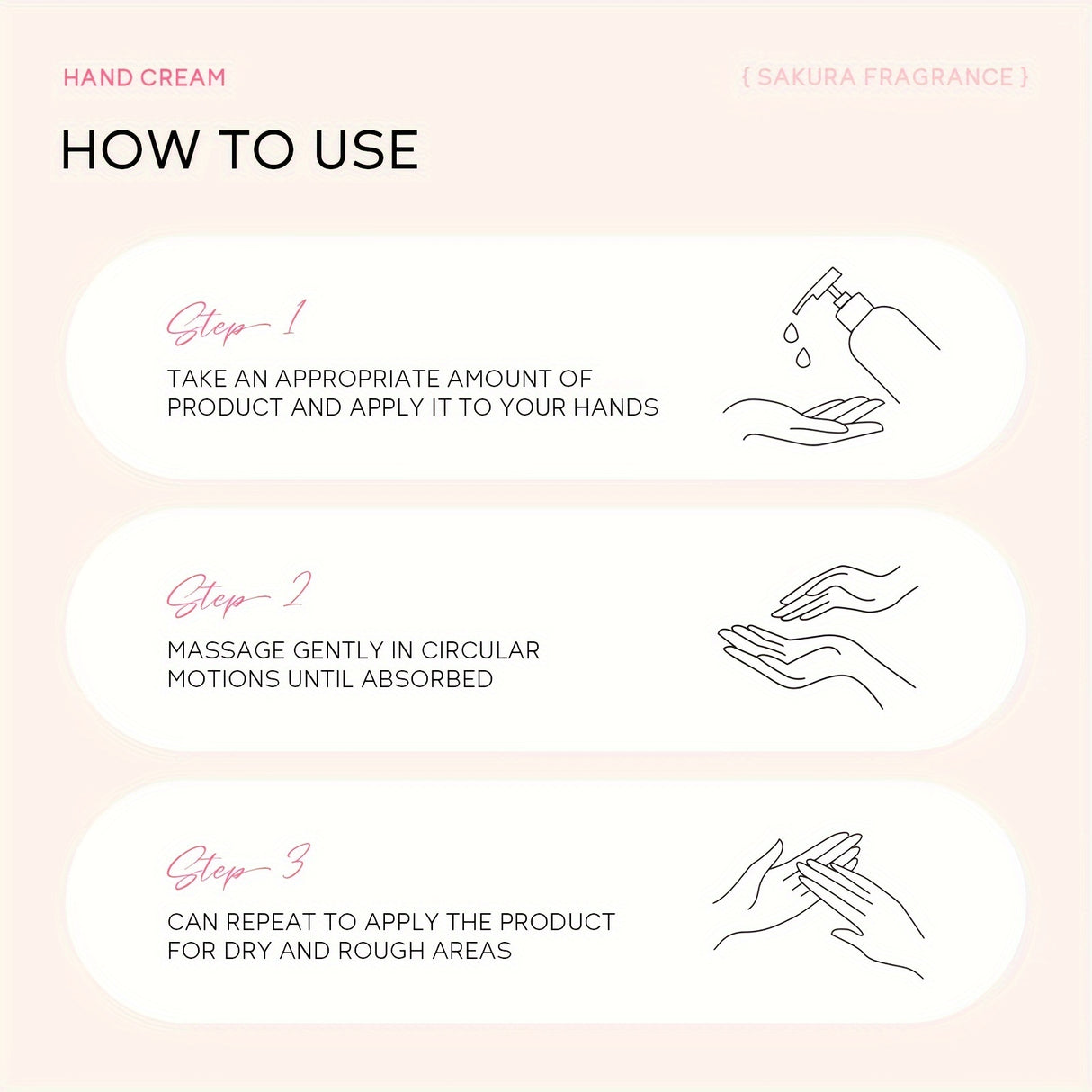 HAND CREAM

{ SAKURA FRAGRANCE }

HOW TO USE

Step 1

TAKE AN APPROPRIATE AMOUNT OF PRODUCT AND APPLY IT TO YOUR HANDS

Step 2

MASSAGE GENTLY IN CIRCULAR MOTIONS UNTIL ABSORBED

Step 3

CAN REPEAT TO APPLY THE PRODUCT FOR DRY AND ROUGH AREAS