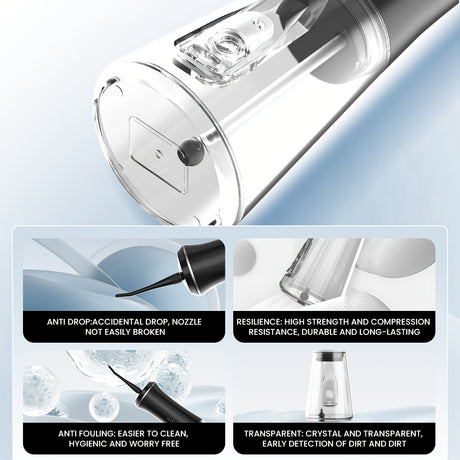 ANTI DROP:ACCIDENTAL DROP, NOZZLE NOT EASILY BROKEN

RESILIENCE: HIGH STRENGTH AND COMPRESSION RESISTANCE, DURABLE AND LONG-LASTING

ANTI FOULING: EASIER TO CLEAN, HYGIENIC AND WORRY FREE

TRANSPARENT: CRYSTAL AND TRANSPARENT, EARLY DETECTION OF DIRT AND DIRT