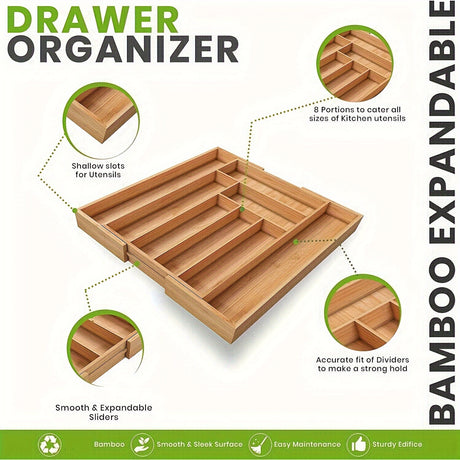 DRAWER ORGANIZER

BAMBOO EXPANDABLE

8 Portions to cater all sizes of Kitchen utensils

Shallow slots for Utensils

Accurate fit of Dividers to make a strong hold

Smooth & Expandable Sliders

Bamboo

Smooth & Sleek Surface

Easy Maintenance

Sturdy Edifice