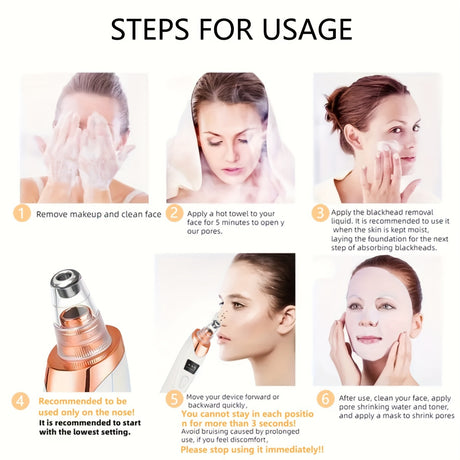 STEPS FOR USAGE

1 Remove makeup and clean face

2 Apply a hot towel to your face for 5 minutes to open y our pores.

3 Apply the blackhead removal liquid. It is recommended to use it when the skin is kept moist, laying the foundation for the next step of absorbing blackheads.

4 Recommended to be used only on the nose! It is recommended to start with the lowest setting.

5 Move your device forward or backward quickly, You cannot stay in each positio n for more than 3 seconds! Avoid bruising caused by prolonged use, if you feel discomfort, Please stop using it immediately!!

6 After use, clean your face, apply pore shrinking water and toner, and apply a mask to shrink pores