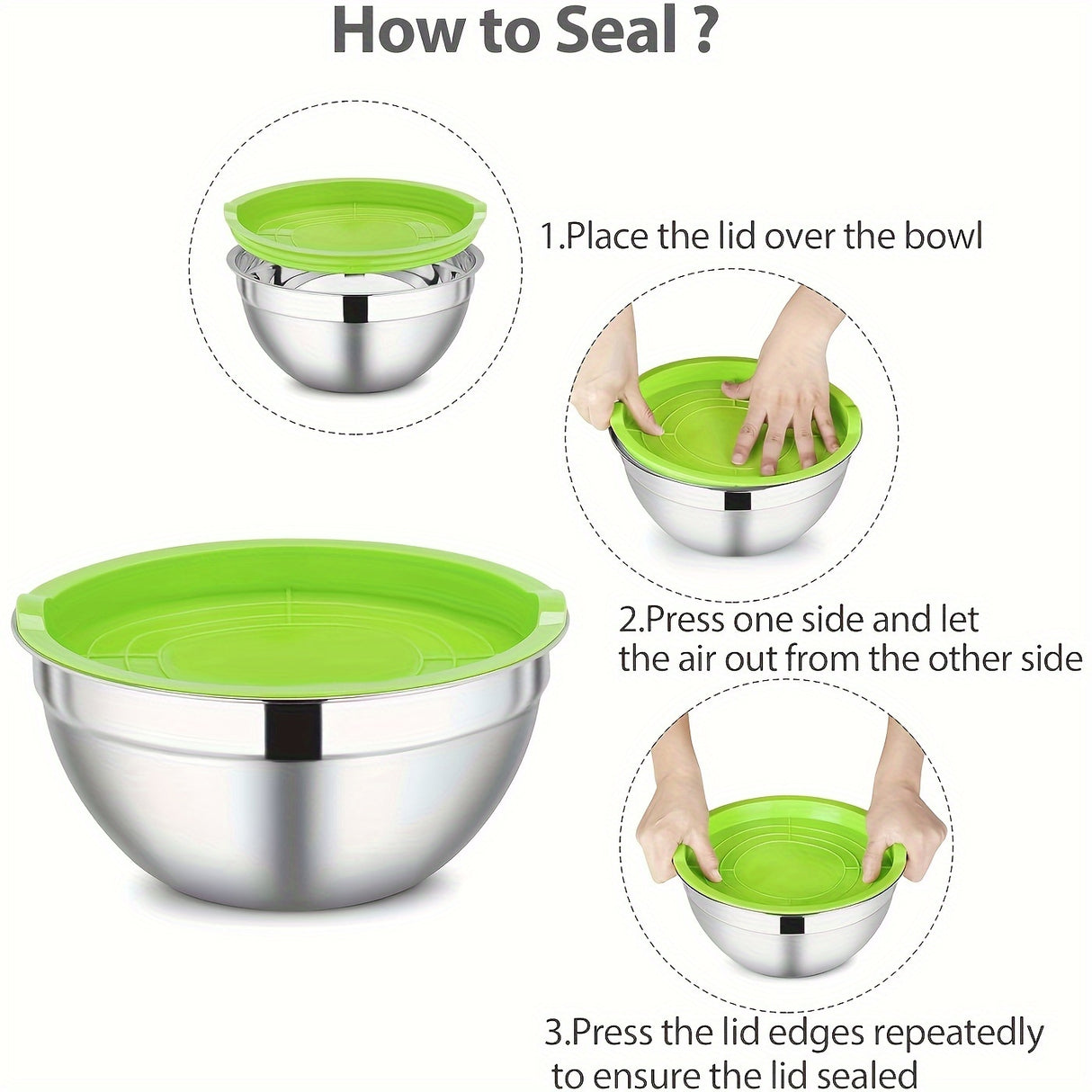 How to Seal ?

1.Place the lid over the bowl

2.Press one side and let the air out from the other side

3.Press the lid edges repeatedly to ensure the lid sealed